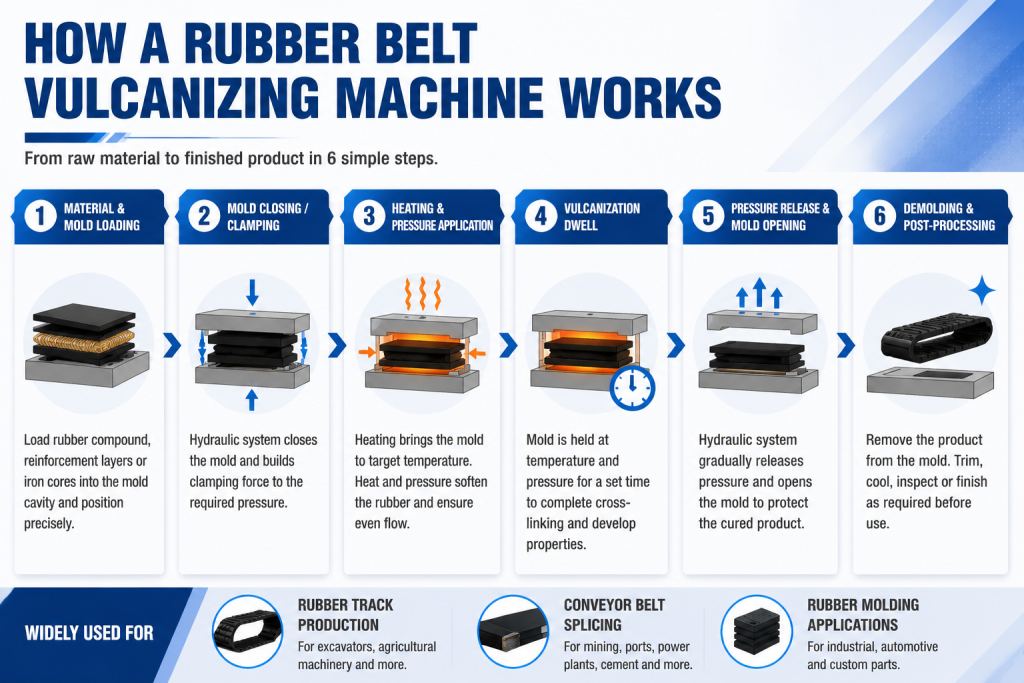 HOW A RUBBER BELT VULCANIZING MACHINE WORKS

From raw material to finished product in 6 simple steps.

1 MATERIAL & MOLD LOADING

Load rubber compound, reinforcement layers or iron cores into the mold cavity and position precisely.

2 MOLD CLOSING / CLAMPING

Hydraulic system closes the mold and builds clamping force to the required pressure.

3 HEATING & PRESSURE APPLICATION

Heating brings the mold to target temperature. Heat and pressure soften the rubber and ensure even flow.

4 VULCANIZATION DWELL

Mold is held at temperature and pressure for a set time to complete cross-linking and develop properties.

5 PRESSURE RELEASE & MOLD OPENING

Hydraulic system gradually releases pressure and opens the mold to protect the cured product.

6 DEMOLDING & POST-PROCESSING

Remove the product from the mold. Trim, cool, inspect or finish as required before use.

WIDELY USED FOR

RUBBER TRACK PRODUCTION
For excavators, agricultural machinery and more.

CONVEYOR BELT SPLICING
For mining, ports, power plants, cement and more.

RUBBER MOLDING APPLICATIONS
For industrial, automotive and custom parts.